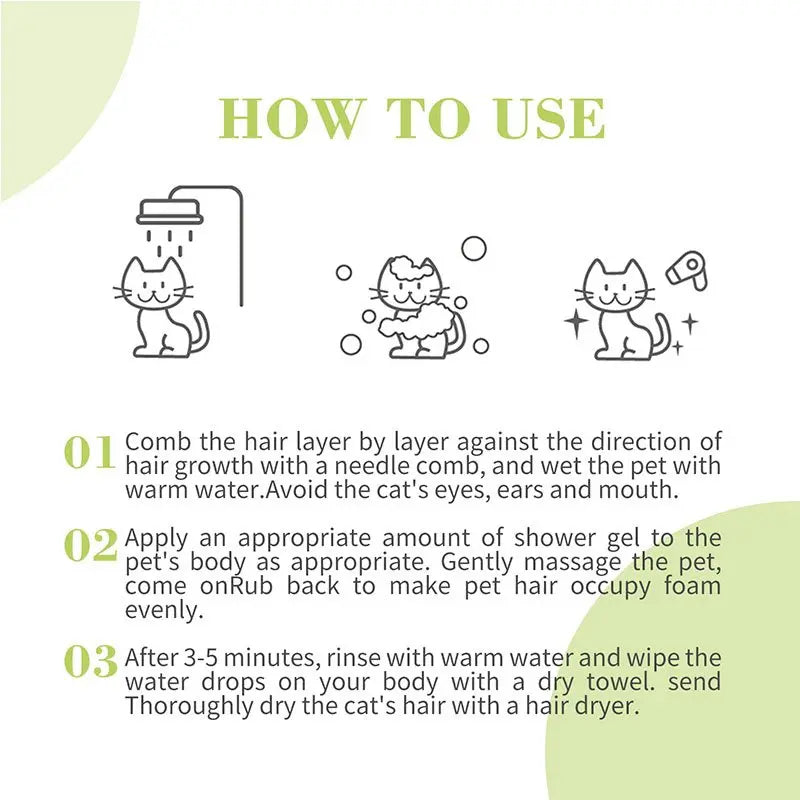 HOW TO USE

01 Comb the hair layer by layer against the direction of hair growth with a needle comb, and wet the pet with warm water.Avoid the cat's eyes, ears and mouth.

02 Apply an appropriate amount of shower gel to the pet's body as appropriate. Gently massage the pet, come onRub back to make pet hair occupy foam evenly.

03 After 3-5 minutes, rinse with warm water and wipe the water drops on your body with a dry towel. send Thoroughly dry the cat's hair with a hair dryer.