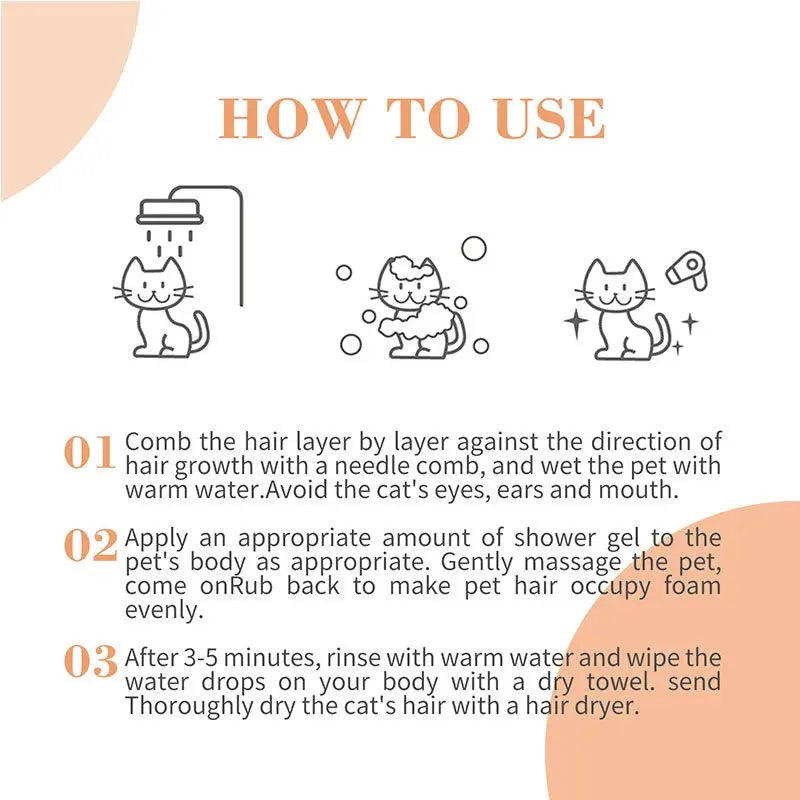 HOW TO USE

01 Comb the hair layer by layer against the direction of hair growth with a needle comb, and wet the pet with warm water.Avoid the cat's eyes, ears and mouth.

02 Apply an appropriate amount of shower gel to the pet's body as appropriate. Gently massage the pet, come onRub back to make pet hair occupy foam evenly.

03 After 3-5 minutes, rinse with warm water and wipe the water drops on your body with a dry towel. send Thoroughly dry the cat's hair with a hair dryer.