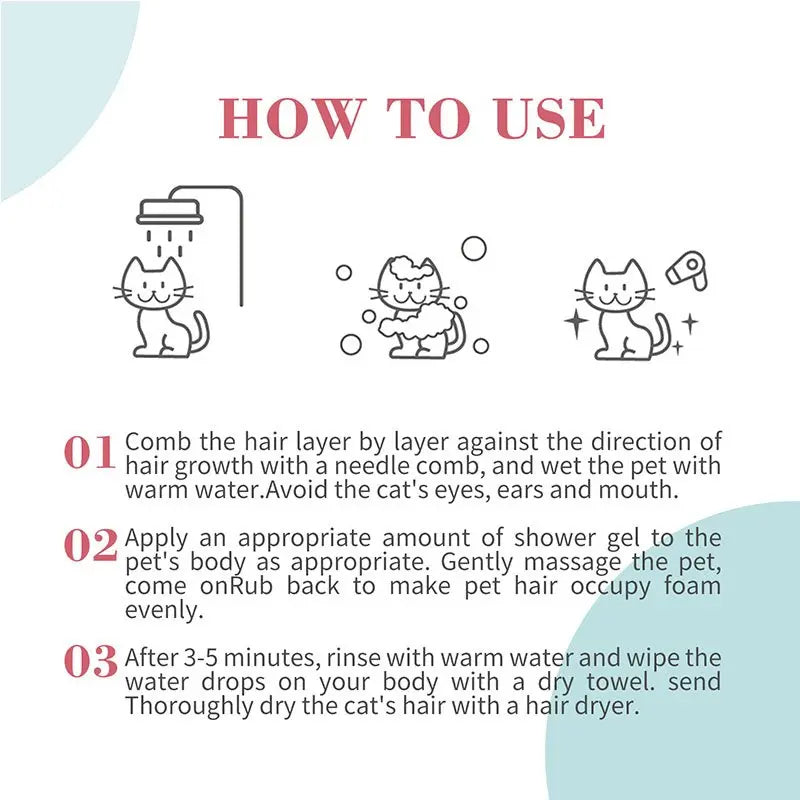 HOW TO USE

01 Comb the hair layer by layer against the direction of hair growth with a needle comb, and wet the pet with warm water.Avoid the cat's eyes, ears and mouth.

02 Apply an appropriate amount of shower gel to the pet's body as appropriate. Gently massage the pet, come onRub back to make pet hair occupy foam evenly.

03 After 3-5 minutes, rinse with warm water and wipe the water drops on your body with a dry towel. send Thoroughly dry the cat's hair with a hair dryer.