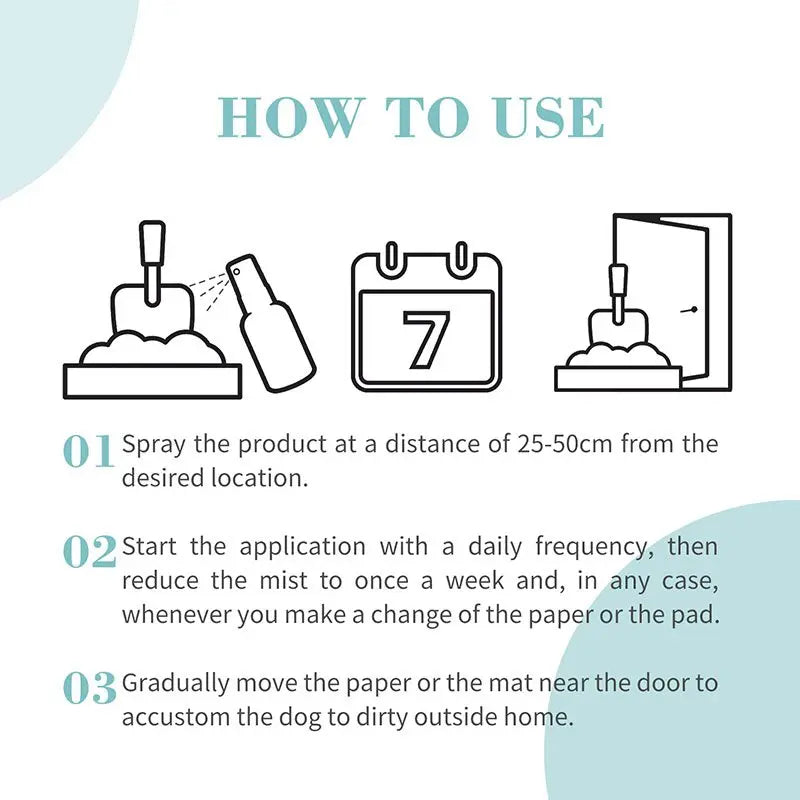 HOW TO USE

7

01 Spray the product at a distance of 25-50cm from the desired location.

02 Start the application with a daily frequency, then reduce the mist to once a week and, in any case, whenever you make a change of the paper or the pad.

03 Gradually move the paper or the mat near the door to accustom the dog to dirty outside home.