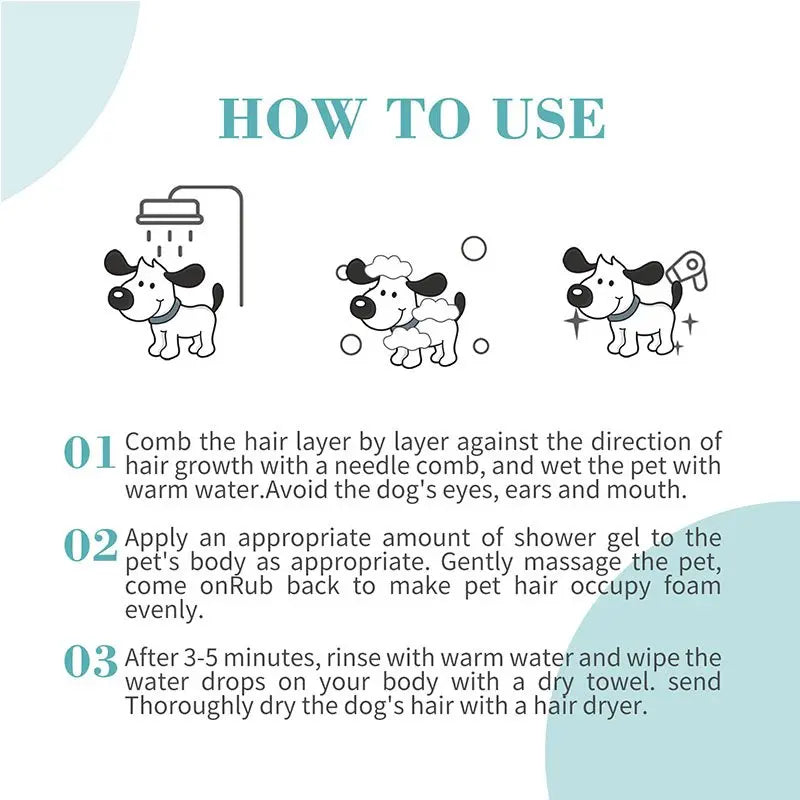 HOW TO USE

01 Comb the hair layer by layer against the direction of hair growth with a needle comb, and wet the pet with warm water.Avoid the dog's eyes, ears and mouth.

02 Apply an appropriate amount of shower gel to the pet's body as appropriate. Gently massage the pet, come onRub back to make pet hair occupy foam evenly.

03 After 3-5 minutes, rinse with warm water and wipe the water drops on your body with a dry towel. send Thoroughly dry the dog's hair with a hair dryer.