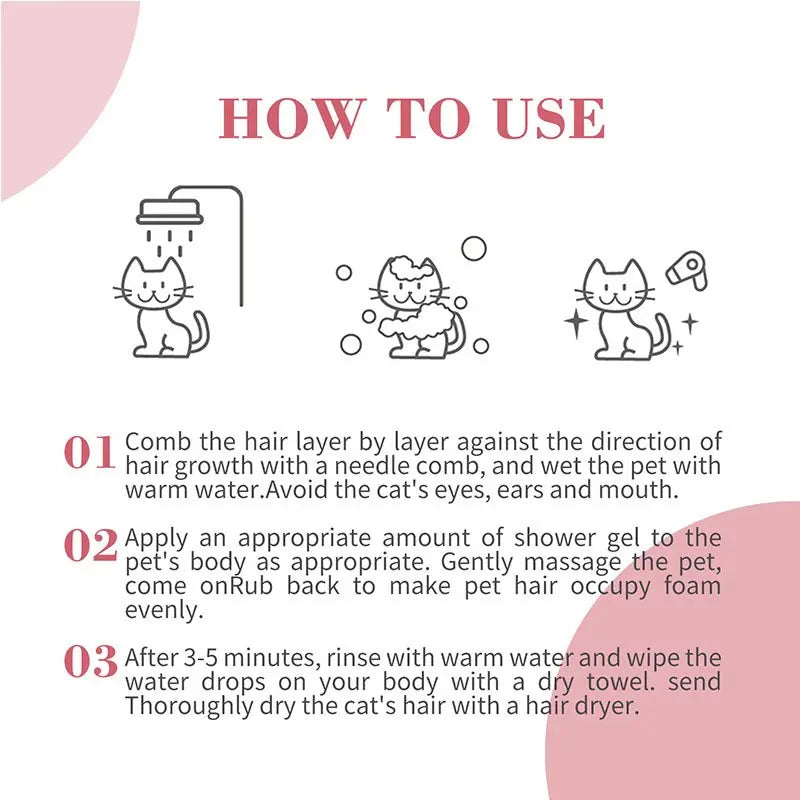 HOW TO USE

01 Comb the hair layer by layer against the direction of hair growth with a needle comb, and wet the pet with warm water.Avoid the cat's eyes, ears and mouth.

02 Apply an appropriate amount of shower gel to the pet's body as appropriate. Gently massage the pet, come onRub back to make pet hair occupy foam evenly.

03 After 3-5 minutes, rinse with warm water and wipe the water drops on your body with a dry towel. send Thoroughly dry the cat's hair with a hair dryer.